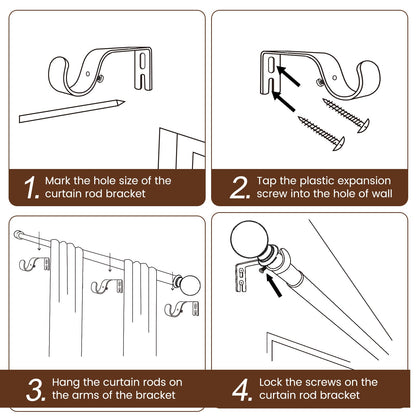 1. Mark the hole size of the curtain rod bracket

2. Tap the plastic expansion screw into the hole of wall

3. Hang the curtain rods on the arms of the bracket

4. Lock the screws on the curtain rod bracket